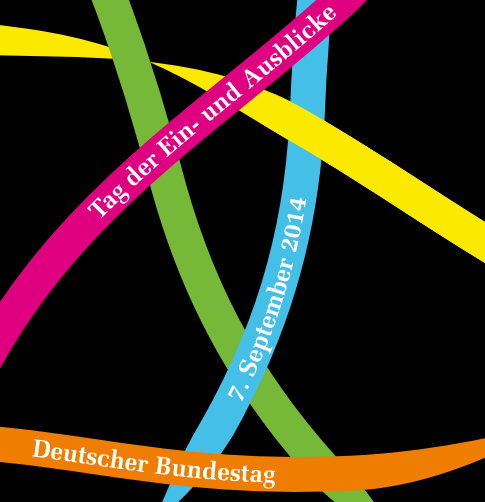 Tag der Ein- und Ausblicke

7. September 2014

Deutscher Bundestag